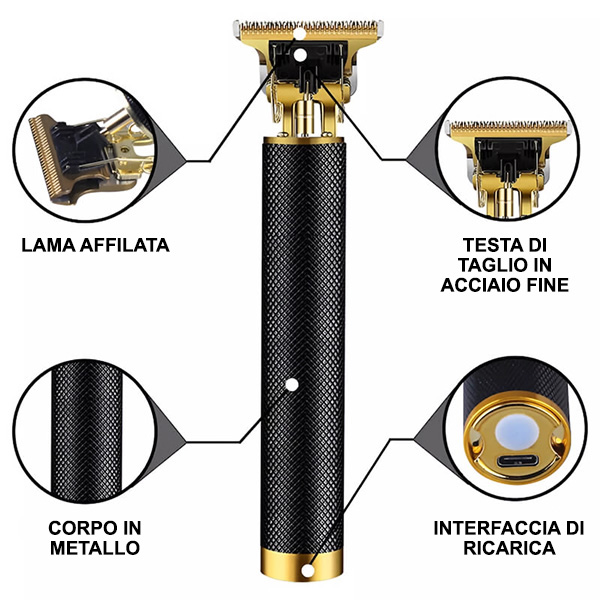 LAMA AFFILATA

TESTA DI TAGLIO IN ACCIAIO FINE

CORPO IN METALLO

INTERFACCIA DI RICARICA